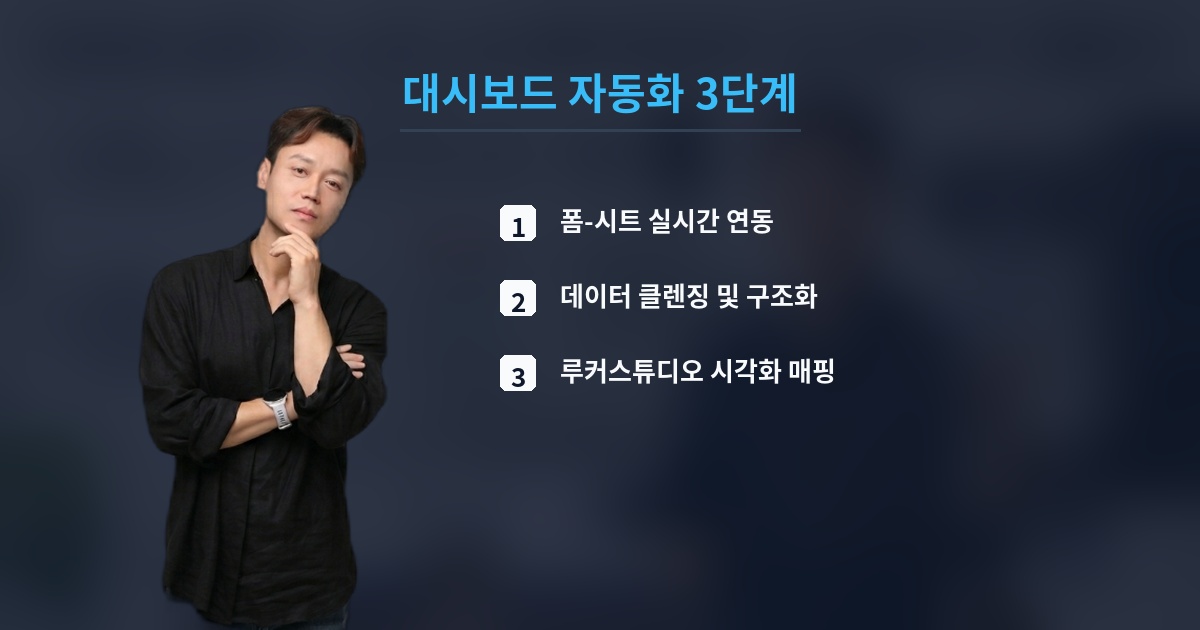 대시보드 자동화 3단계

1 폼-시트 실시간 연동

2 데이터 클렌징 및 구조화

3 루커스튜디오 시각화 매핑