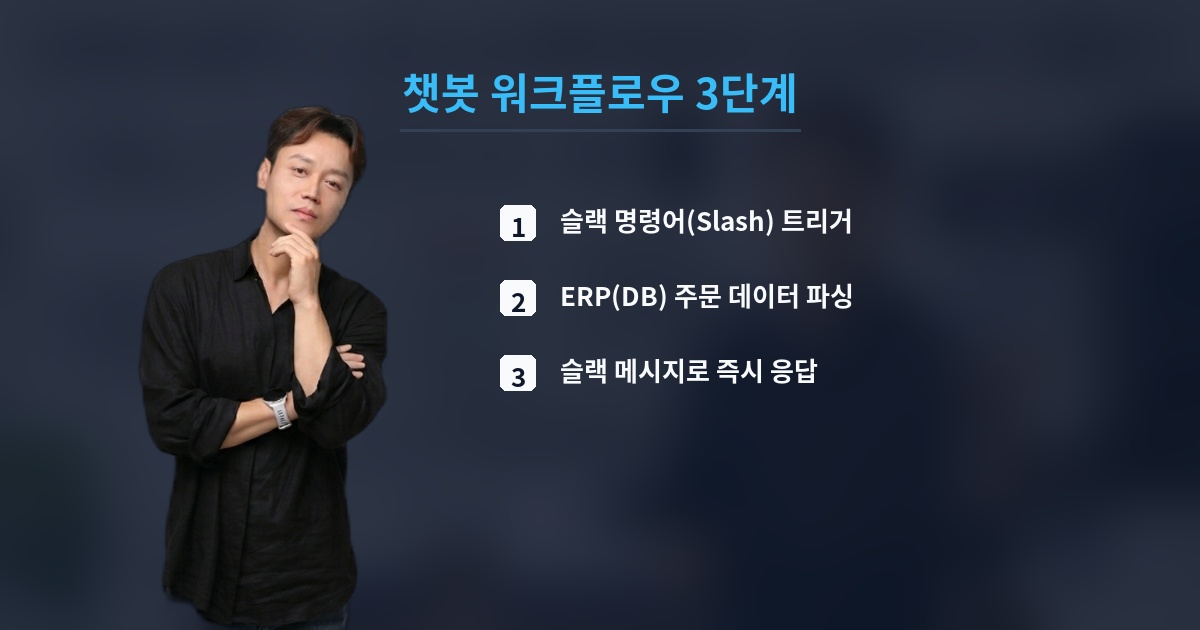 챗봇 워크플로우 3단계

1 슬랙 명령어(Slash) 트리거

2 ERP(DB) 주문 데이터 파싱

3 슬랙 메시지로 즉시 응답