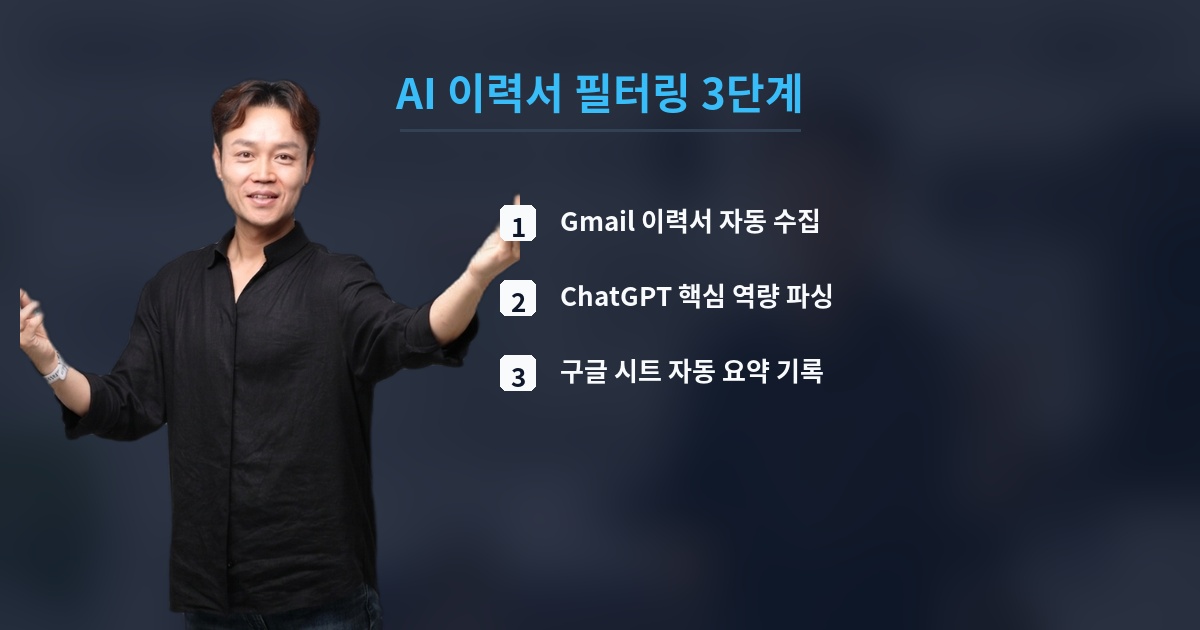 AI 이력서 필터링 3단계

1 Gmail 이력서 자동 수집

2 ChatGPT 핵심 역량 파싱

3 구글 시트 자동 요약 기록