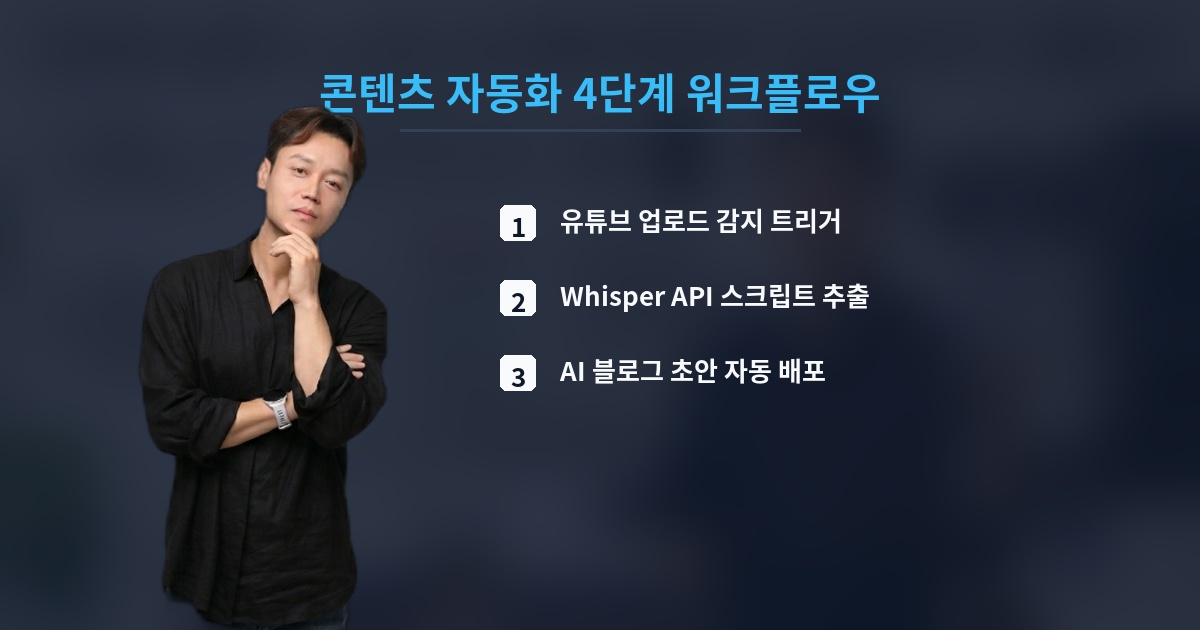 콘텐츠 자동화 4단계 워크플로우

1 유튜브 업로드 감지 트리거

2 Whisper API 스크립트 추출

3 AI 블로그 초안 자동 배포