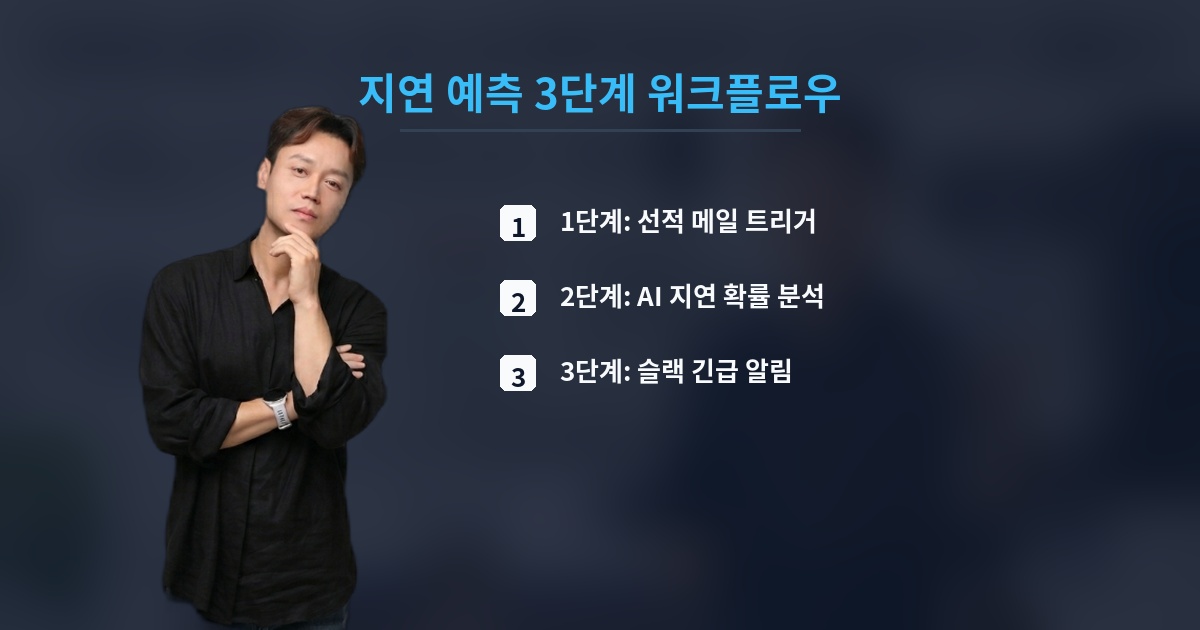 지연 예측 3단계 워크플로우

1 1단계: 선적 메일 트리거

2 2단계: AI 지연 확률 분석

3 3단계: 슬랙 긴급 알림