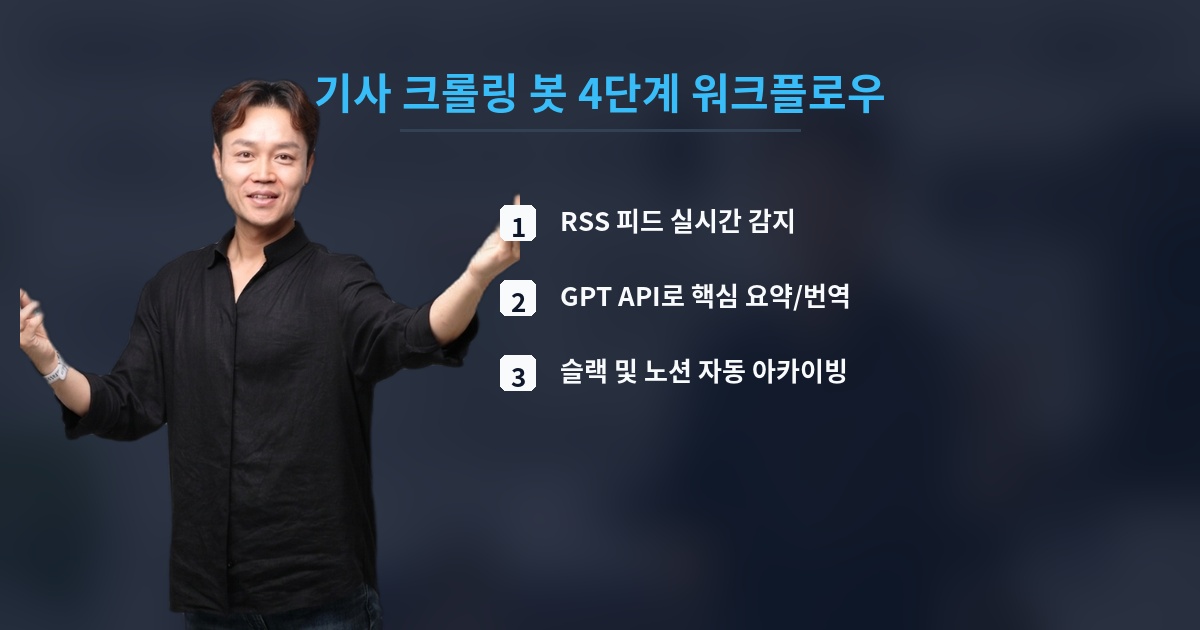 기사 크롤링 봇 4단계 워크플로우

1 RSS 피드 실시간 감지

2 GPT API로 핵심 요약/번역

3 슬랙 및 노션 자동 아카이빙