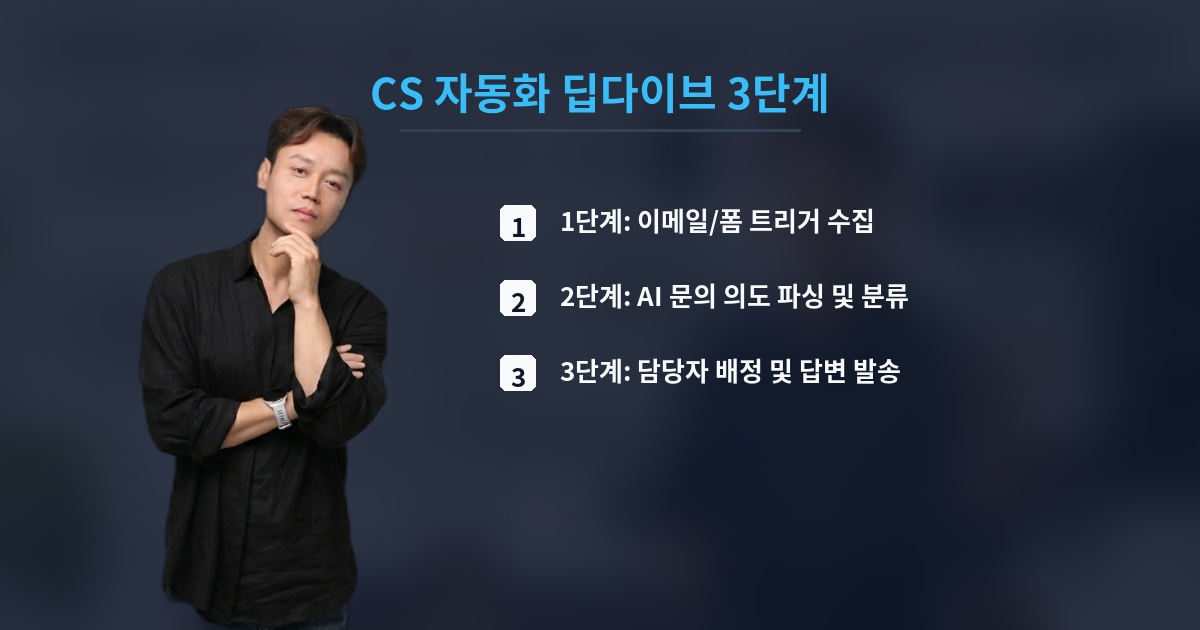 CS 자동화 딥다이브 3단계

1 1단계: 이메일/폼 트리거 수집

2 2단계: AI 문의 의도 파싱 및 분류

3 3단계: 담당자 배정 및 답변 발송