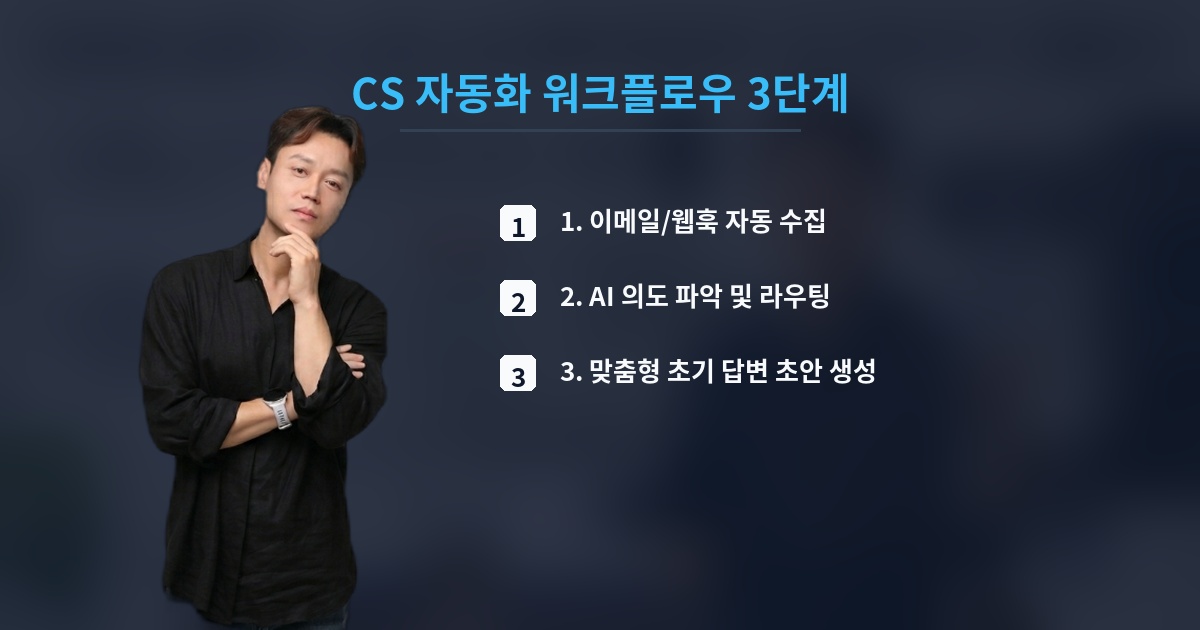 CS 자동화 워크플로우 3단계

1 1. 이메일/웹훅 자동 수집

2 2. AI 의도 파악 및 라우팅

3 3. 맞춤형 초기 답변 초안 생성