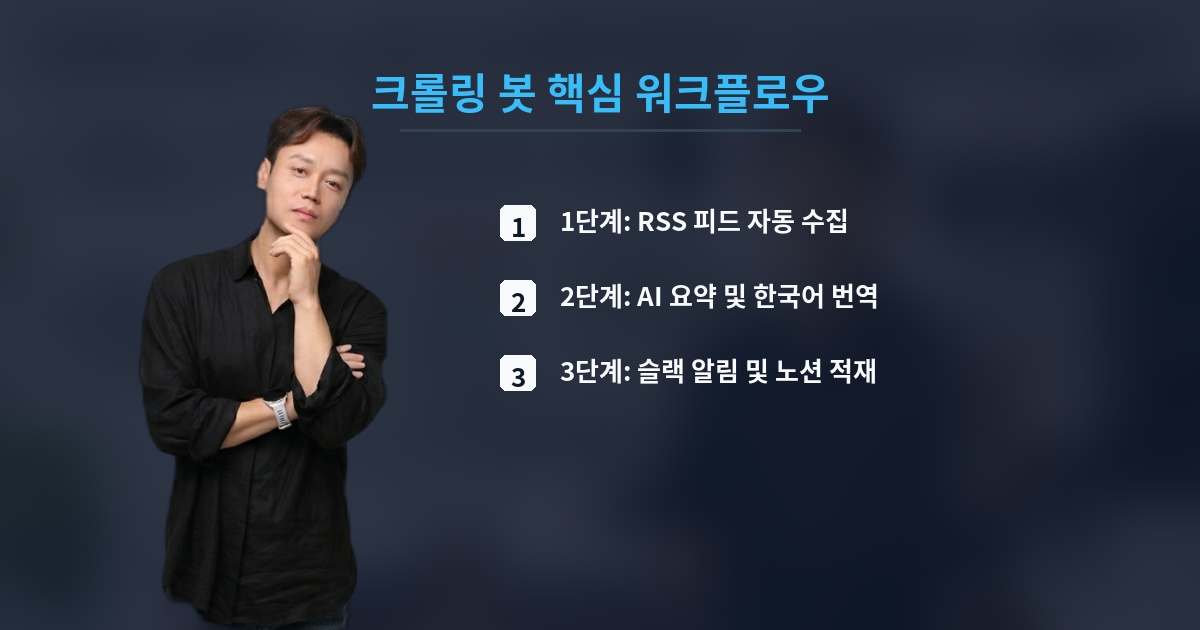 크롤링 봇 핵심 워크플로우

1 1단계: RSS 피드 자동 수집

2 2단계: AI 요약 및 한국어 번역

3 3단계: 슬랙 알림 및 노션 적재