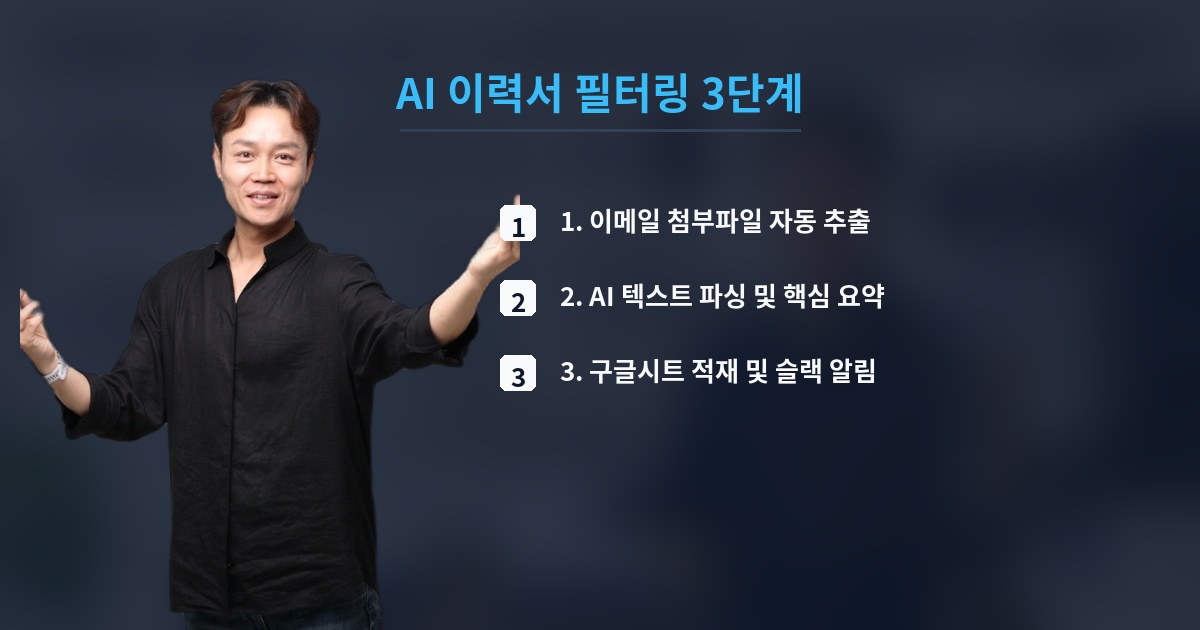 AI 이력서 필터링 3단계

1

1. 이메일 첨부파일 자동 추출

2

2. AI 텍스트 파싱 및 핵심 요약

3

3. 구글시트 적재 및 슬랙 알림