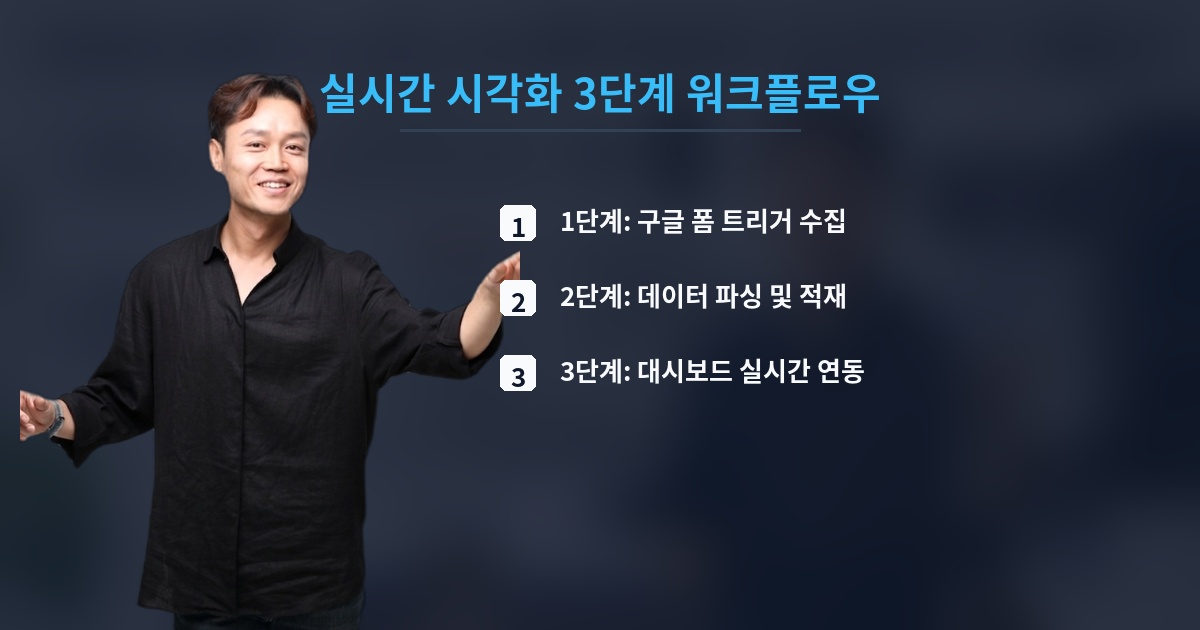 실시간 시각화 3단계 워크플로우

1 1단계: 구글 폼 트리거 수집

2 2단계: 데이터 파싱 및 적재

3 3단계: 대시보드 실시간 연동